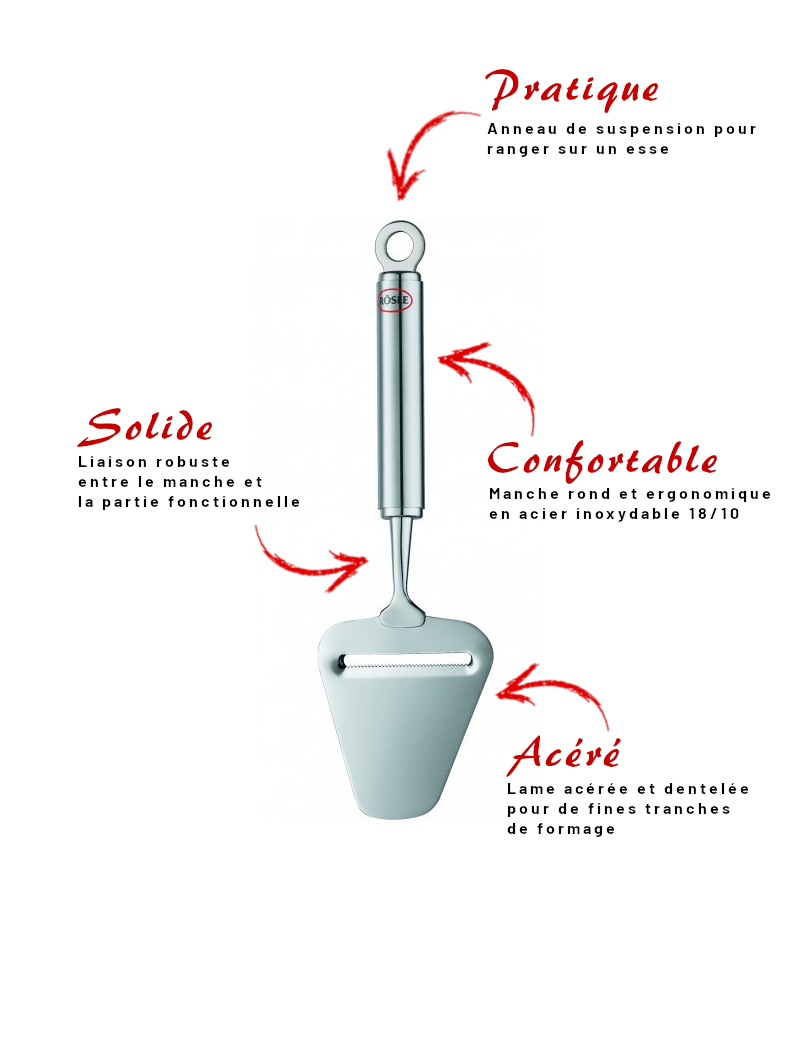 Pratique
Anneau de suspension pour ranger sur un esse

RÖSLE

Solide
Liaison robuste entre le manche et la partie fonctionnelle

Confortable
Manche rond et ergonomique en acier inoxydable 18/10

Acéré
Lame acérée et dentelée pour de fines tranches de formage